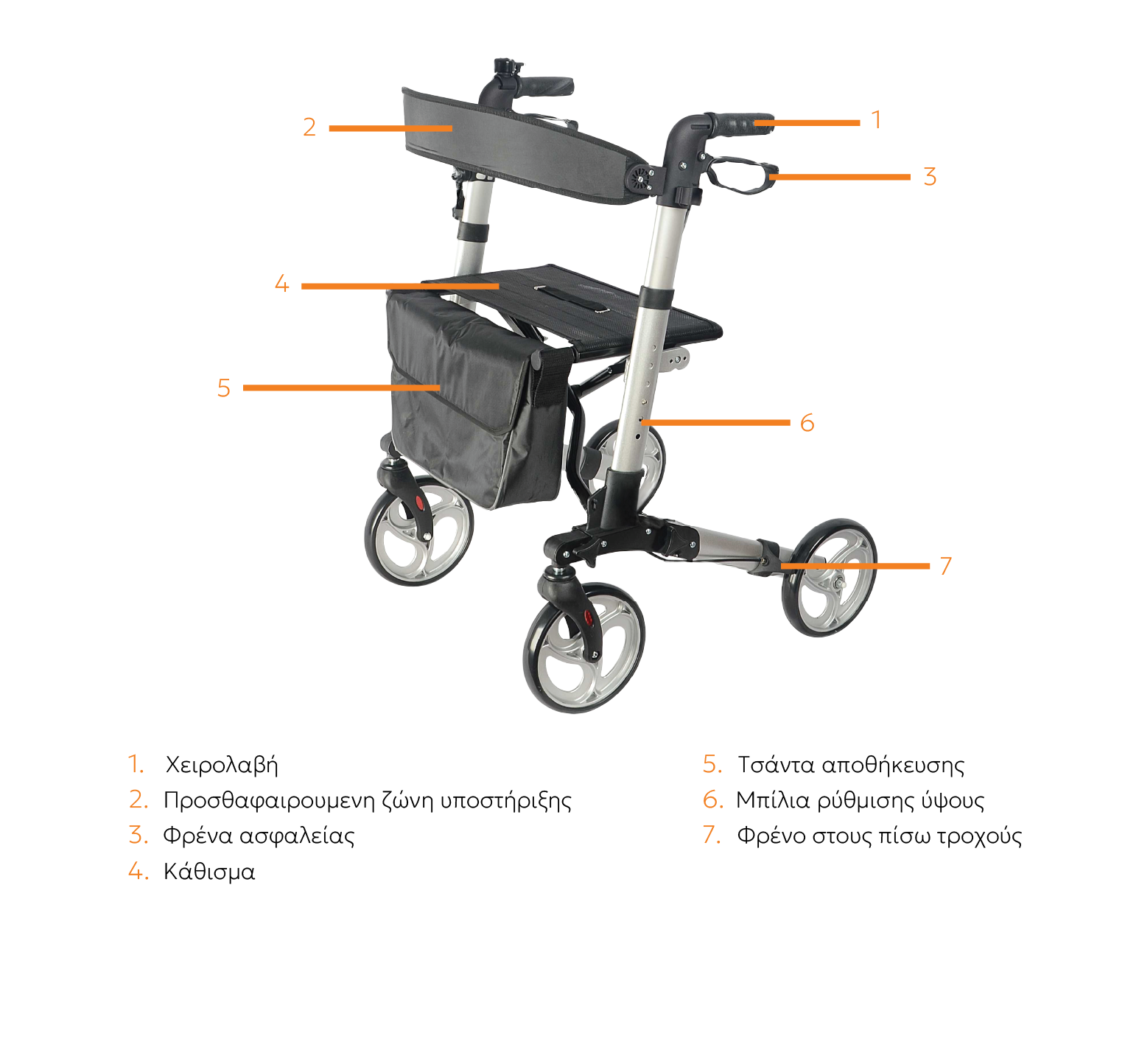 2
1
3
4
5
6
7

1. Χειρολαβή
2. Προσθαφαιρουμενη ζώνη υποστήριξης
3. Φρένα ασφαλείας
4. Κάθισμα

5. Τσάντα αποθήκευσης
6. Μπίλια ρύθμισης ύψους
7. Φρένο στους πίσω τροχούς