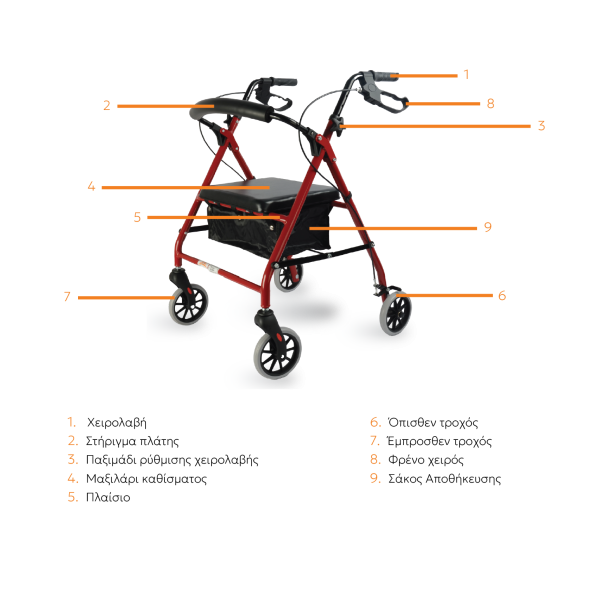 1
2
8
3
4
5
9
7
6

1. Χειρολαβή
2. Στήριγμα πλάτης
3. Παξιμάδι ρύθμισης χειρολαβής
4. Μαξιλάρι καθίσματος
5. Πλαίσιο

6. Όπισθεν τροχός
7. Έμπροσθεν τροχός
8. Φρένο χειρός
9. Σάκος Αποθήκευσης